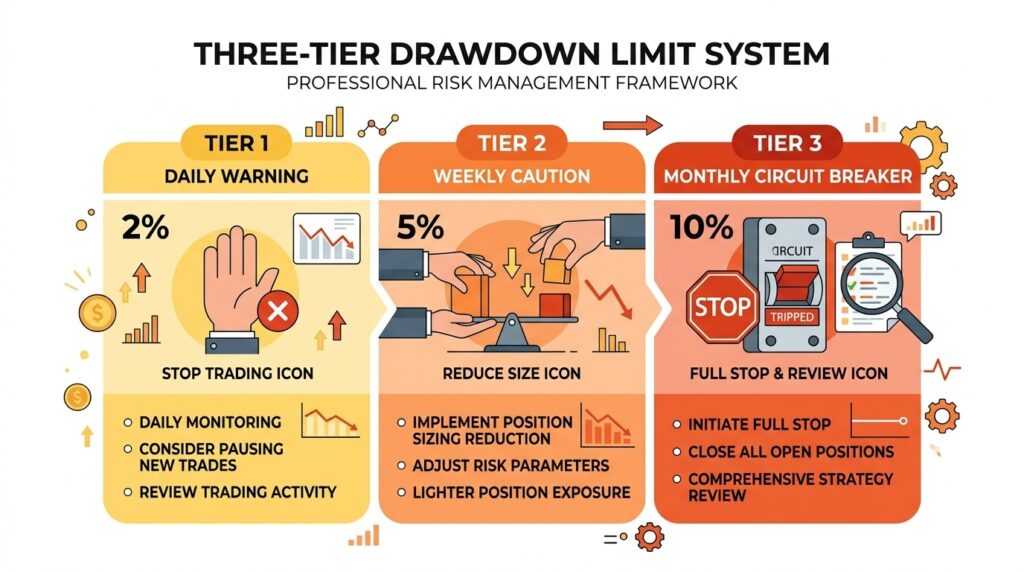 THREE-TIER DRAWDOWN LIMIT SYSTEM
PROFESSIONAL RISK MANAGEMENT FRAMEWORK

TIER 1
DAILY WARNING
2%
STOP TRADING ICON
DAILY MONITORING
CONSIDER PAUSING NEW TRADES
REVIEW TRADING ACTIVITY

TIER 2
WEEKLY CAUTION
5%
REDUCE SIZE ICON
IMPLEMENT POSITION SIZING REDUCTION
ADJUST RISK PARAMETERS
LIGHTER POSITION EXPOSURE

TIER 3
MONTHLY CIRCUIT BREAKER
10%
STOP
CIRCUIT
TRIPPED
FULL STOP & REVIEW ICON
INITIATE FULL STOP
CLOSE ALL OPEN POSITIONS
COMPREHENSIVE STRATEGY REVIEW